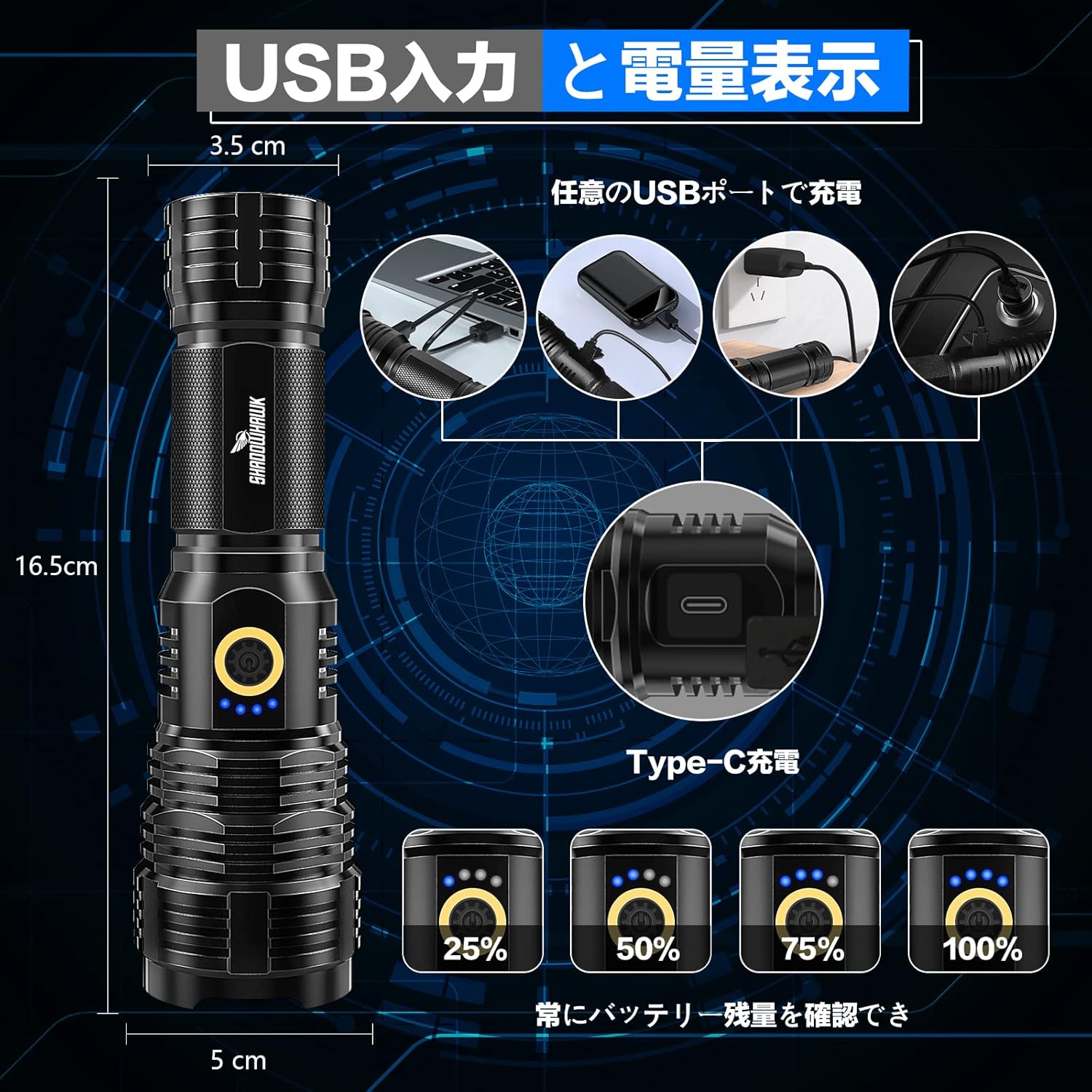 USB入力 と電量表示

3.5 cm

任意のUSBポートで充電

SHADOWHAWK

16.5cm

Type-C充電

25%

50%

75%

100%

常にバッテリー残量を確認でき

5 cm